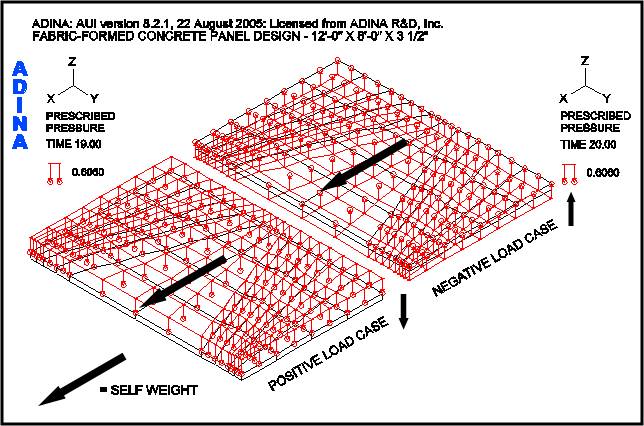 ADINA: AUI version 8.2.1, 22 August 2005: Licensed from ADINA R&D, Inc.
FABRIC-FORMED CONCRETE PANEL DESIGN - 12'-0" X 8'-0" X 3 1/2"

ADINA

Z
X Y

PRESCRIBED PRESSURE
TIME 19.00

0.6060

Z
X Y

PRESCRIBED PRESSURE
TIME 20.00

0.6060

NEGATIVE LOAD CASE

POSITIVE LOAD CASE

= SELF WEIGHT